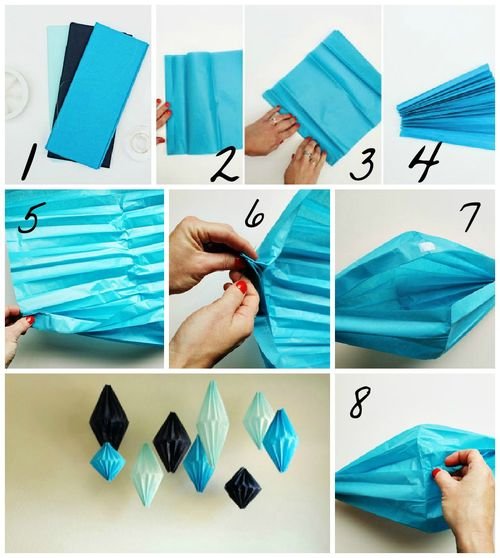 1
2
3
4
5
6
7
8